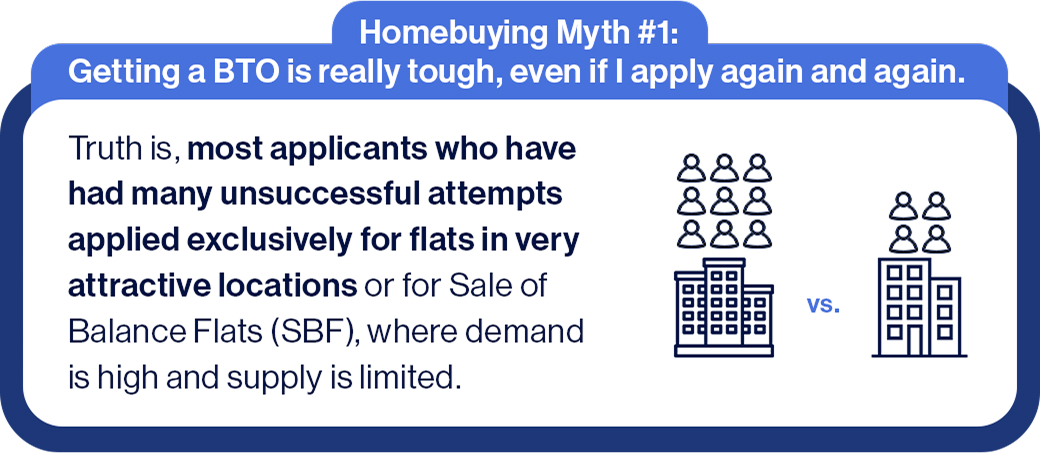 Homebuying Myth #1:
Getting a BTO is really tough, even if I apply again and again.

Truth is, most applicants who have had many unsuccessful attempts applied exclusively for flats in very attractive locations or for Sale of Balance Flats (SBF), where demand is high and supply is limited.

vs.