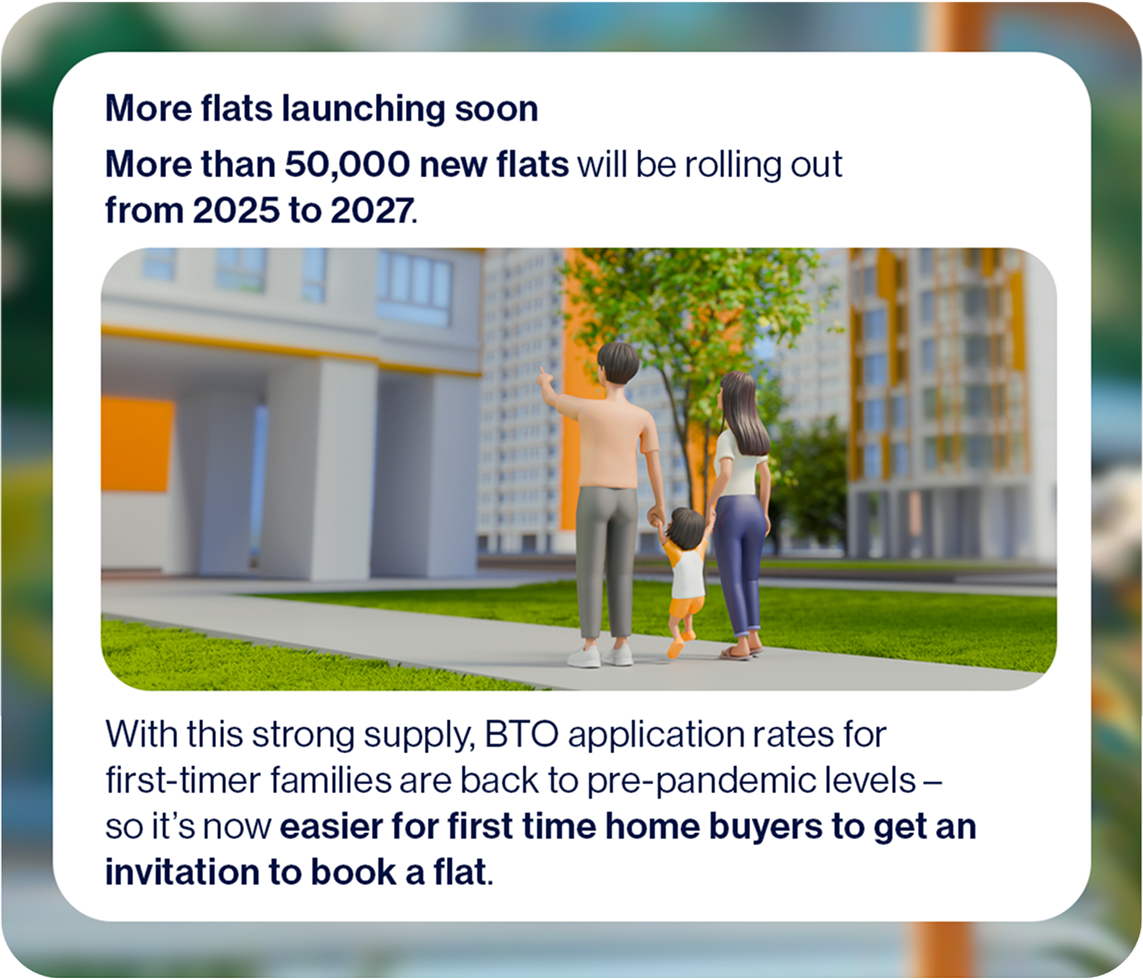 More flats launching soon

More than 50,000 new flats will be rolling out from 2025 to 2027.

With this strong supply, BTO application rates for first-timer families are back to pre-pandemic levels – so it's now easier for first time home buyers to get an invitation to book a flat.