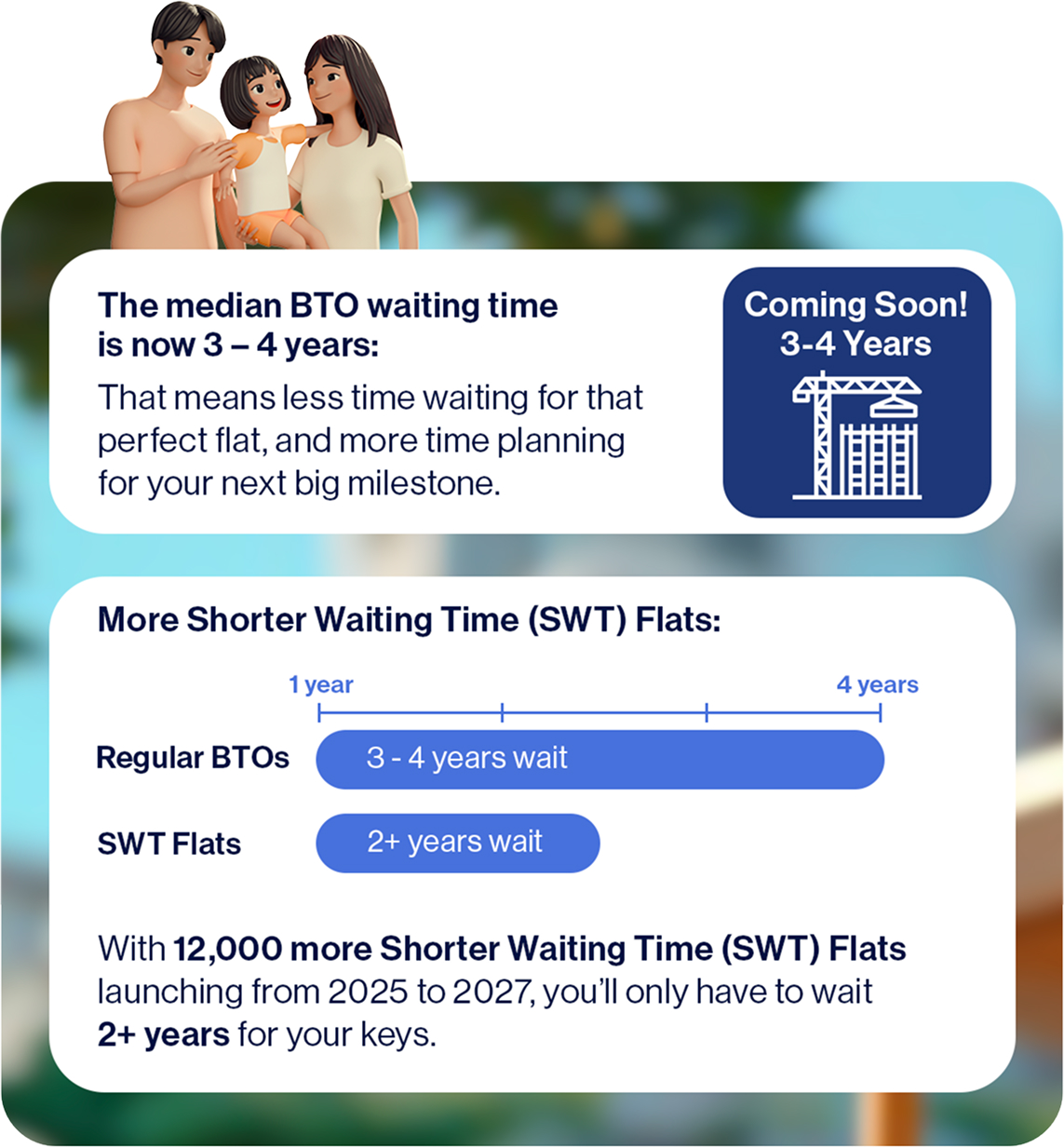 The median BTO waiting time is now 3 – 4 years:

That means less time waiting for that perfect flat, and more time planning for your next big milestone.

Coming Soon!
3-4 Years

More Shorter Waiting Time (SWT) Flats:

1 year

4 years

Regular BTOs

3 - 4 years wait

SWT Flats

2+ years wait

With 12,000 more Shorter Waiting Time (SWT) Flats launching from 2025 to 2027, you'll only have to wait 2+ years for your keys.