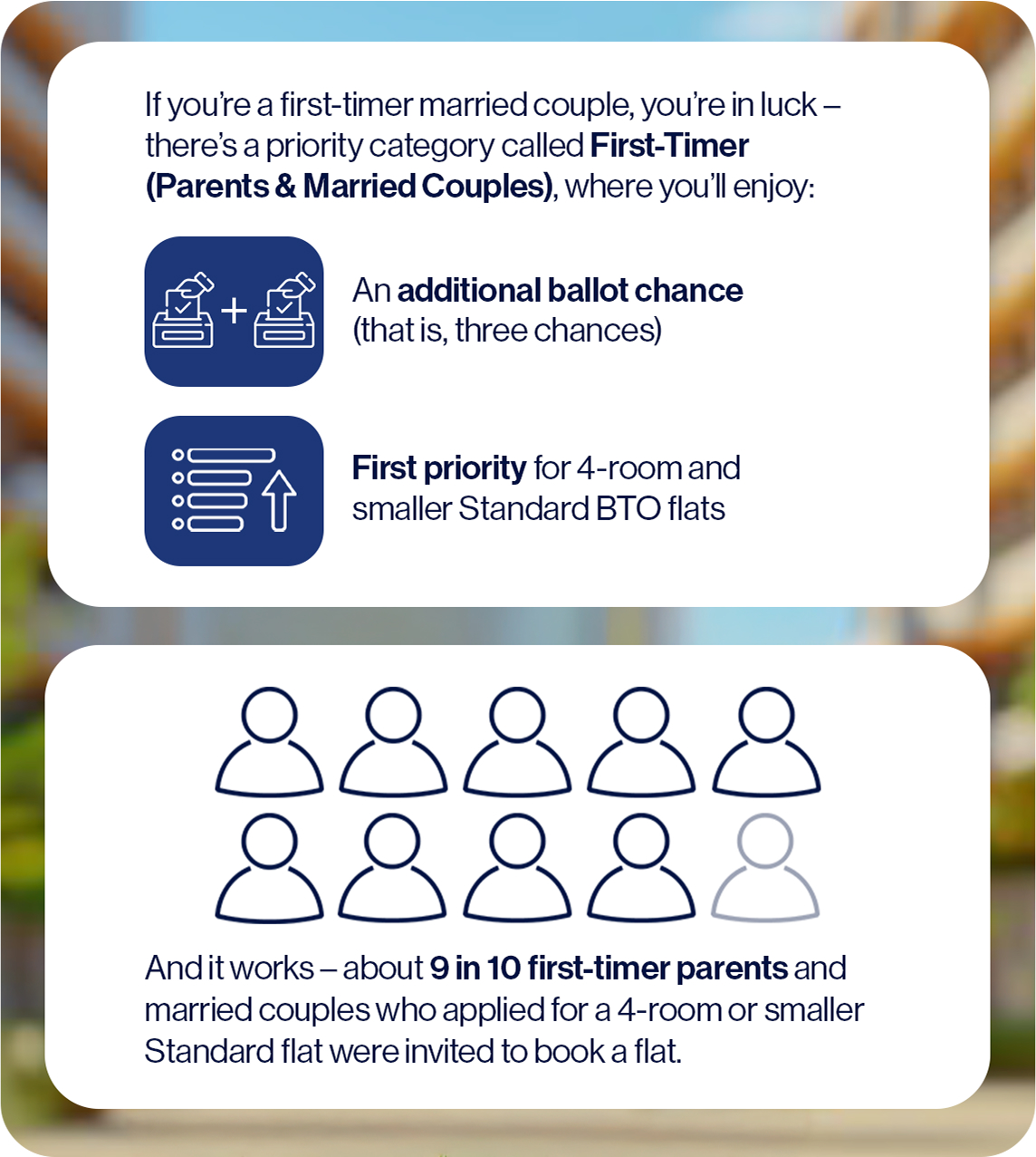 If you're a first-timer married couple, you're in luck – there's a priority category called First-Timer (Parents & Married Couples), where you'll enjoy:

An additional ballot chance (that is, three chances)

First priority for 4-room and smaller Standard BTO flats

And it works – about 9 in 10 first-timer parents and married couples who applied for a 4-room or smaller Standard flat were invited to book a flat.