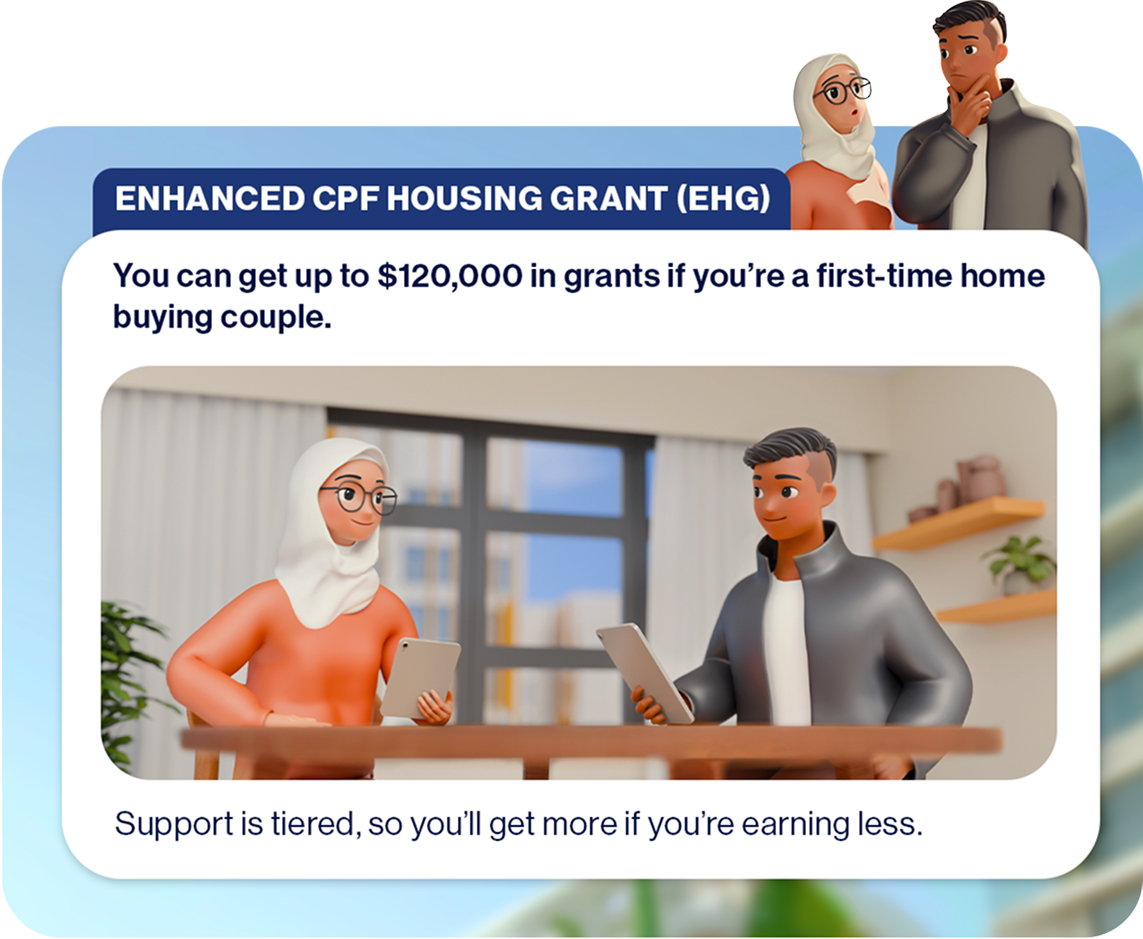 ENHANCED CPF HOUSING GRANT (EHG)

You can get up to $120,000 in grants if you're a first-time home buying couple.

Support is tiered, so you'll get more if you're earning less.