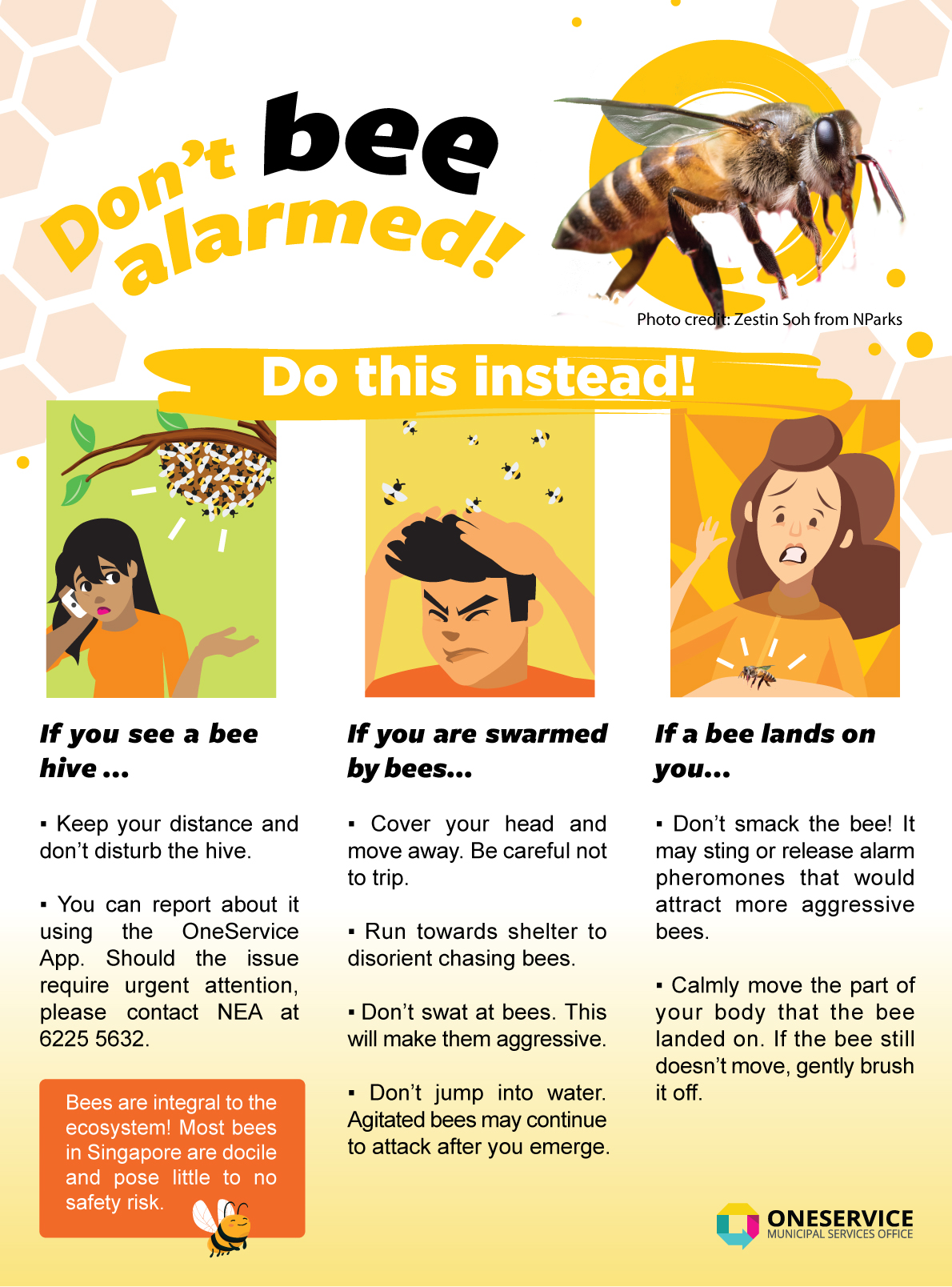 Don't bee alarmed!

Photo credit: Zestin Soh from NParks

Do this instead!

If you see a bee hive ...

▪ Keep your distance and don't disturb the hive.

▪ You can report about it using the OneService App. Should the issue require urgent attention, please contact NEA at 6225 5632.

Bees are integral to the ecosystem! Most bees in Singapore are docile and pose little to no safety risk.

If you are swarmed by bees...

▪ Cover your head and move away. Be careful not to trip.

▪ Run towards shelter to disorient chasing bees.

▪ Don't swat at bees. This will make them aggressive.

▪ Don't jump into water. Agitated bees may continue to attack after you emerge.

If a bee lands on you...

▪ Don't smack the bee! It may sting or release alarm pheromones that would attract more aggressive bees.

▪ Calmly move the part of your body that the bee landed on. If the bee still doesn't move, gently brush it off.

ONESERVICE
MUNICIPAL SERVICES OFFICE