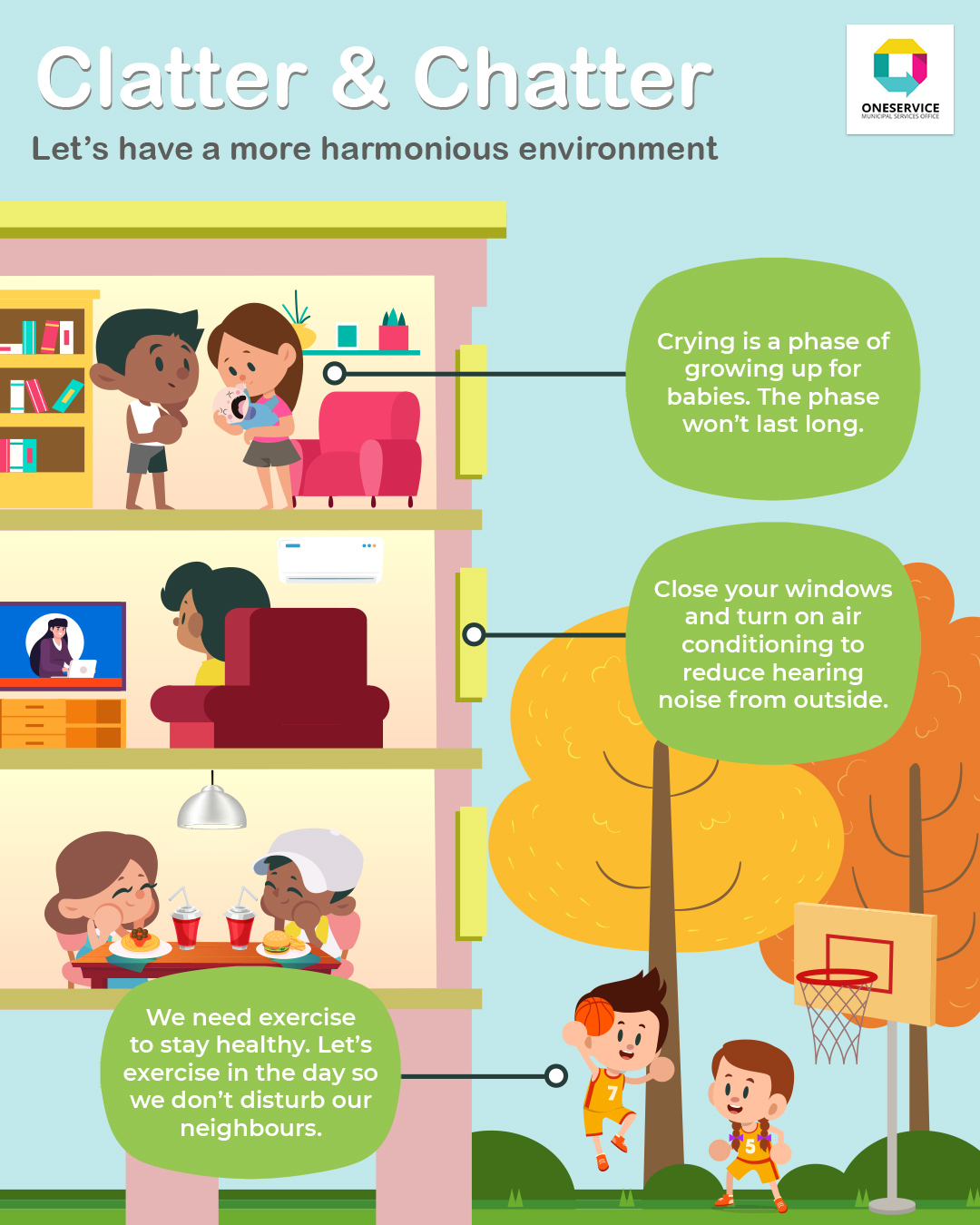 Clatter & Chatter

Let's have a more harmonious environment

ONESERVICE
MUNICIPAL SERVICES OFFICE

Crying is a phase of growing up for babies. The phase won't last long.

Close your windows and turn on air conditioning to reduce hearing noise from outside.

We need exercise to stay healthy. Let's exercise in the day so we don't disturb our neighbours.

7

5