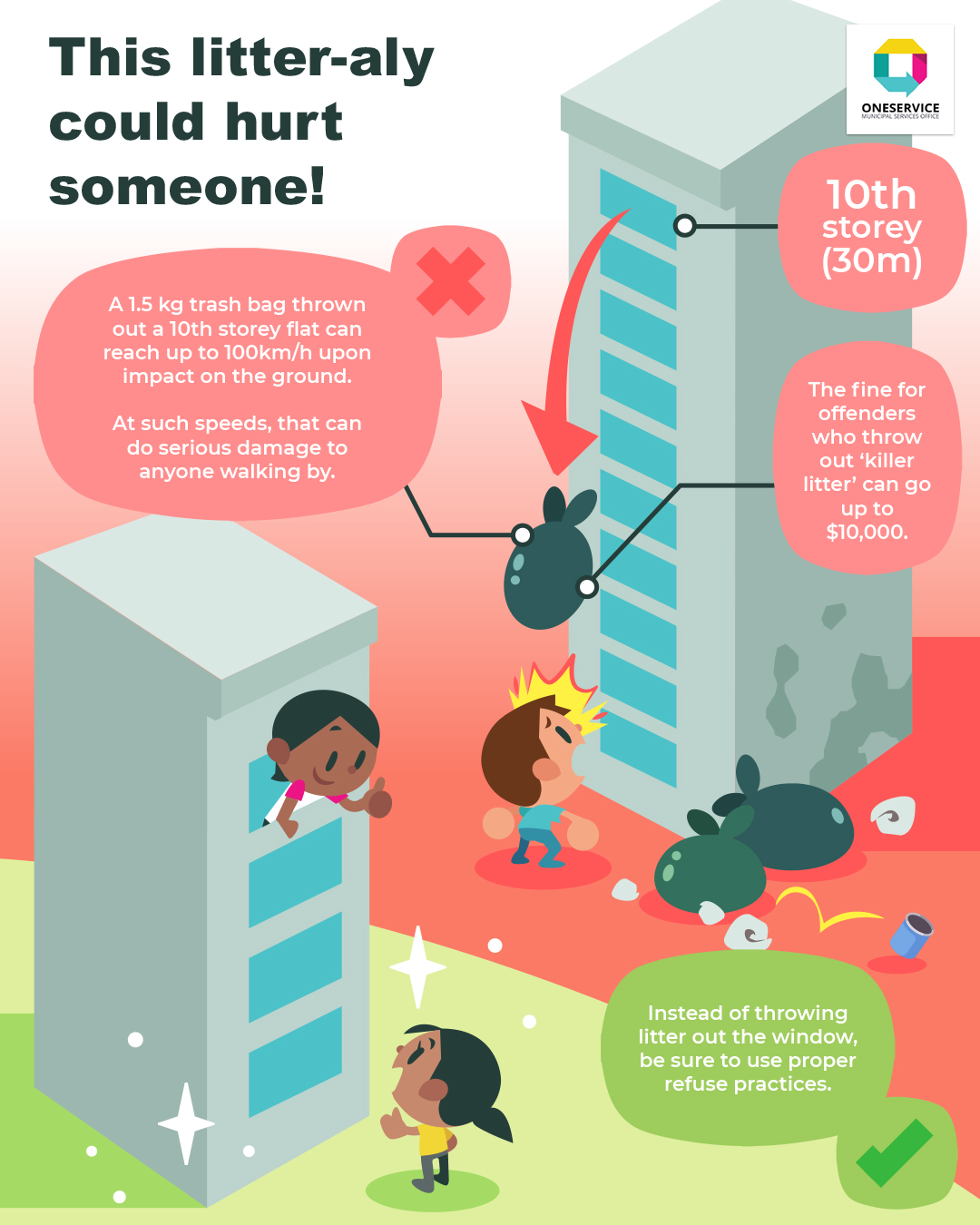 This litter-aly could hurt someone!

ONESERVICE
MUNICIPAL SERVICES OFFICE

10th storey (30m)

A 1.5 kg trash bag thrown out a 10th storey flat can reach up to 100km/h upon impact on the ground.

At such speeds, that can do serious damage to anyone walking by.

The fine for offenders who throw out 'killer litter' can go up to $10,000.

Instead of throwing litter out the window, be sure to use proper refuse practices.